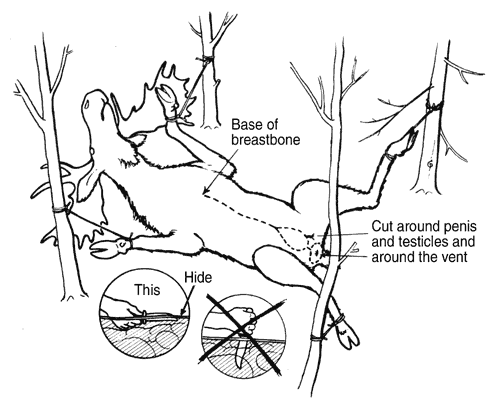 Base of breastbone

Cut around penis and testicles and around the vent

This

Hide